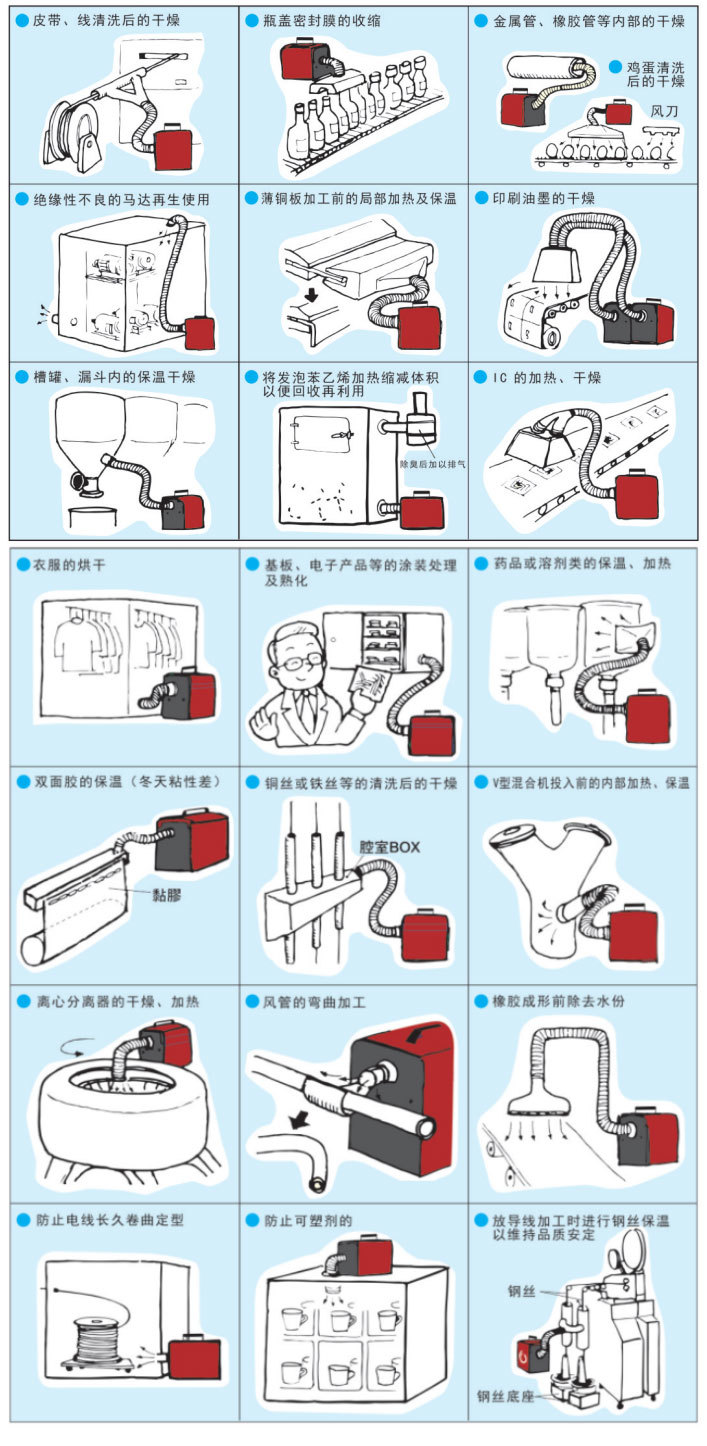 皮带、线清洗后的干燥

瓶盖密封膜的收缩

金属管、橡胶管等内部的干燥

鸡蛋清洗后的干燥

风刀

绝缘性不良的马达再生使用

薄铜板加工前的局部加热及保温

印刷油墨的干燥

槽罐、漏斗内的保温干燥

将发泡苯乙烯加热缩减体积以便回收再利用

除臭后加以排气

IC 的加热、干燥

衣服的烘干

基板、电子产品等的涂装处理及熟化

药品或溶剂类的保温、加热

双面胶的保温（冬天粘性差）

黏膠

铜丝或铁丝等的清洗后的干燥

腔室BOX

V型混合机投入前的内部加热、保温

离心分离器的干燥、加热

风管的弯曲加工

橡胶成形前除去水份

防止电线长久卷曲定型

防止可塑剂的

放导线加工时进行钢丝保温以维持品质安定

钢丝

钢丝底座